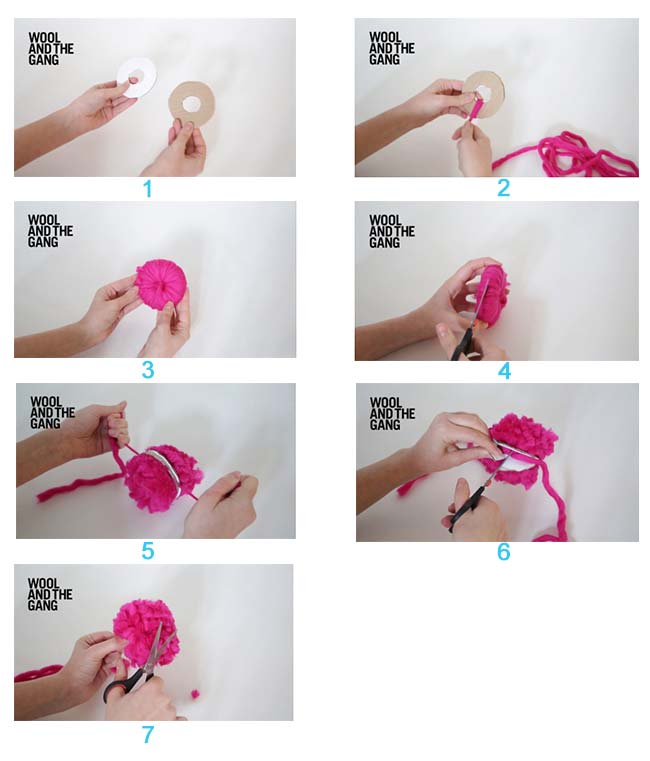 WOOL AND THE GANG

1

WOOL AND THE GANG

2

WOOL AND THE GANG

3

WOOL AND THE GANG

4

WOOL AND THE GANG

5

WOOL AND THE GANG

6

WOOL AND THE GANG

7