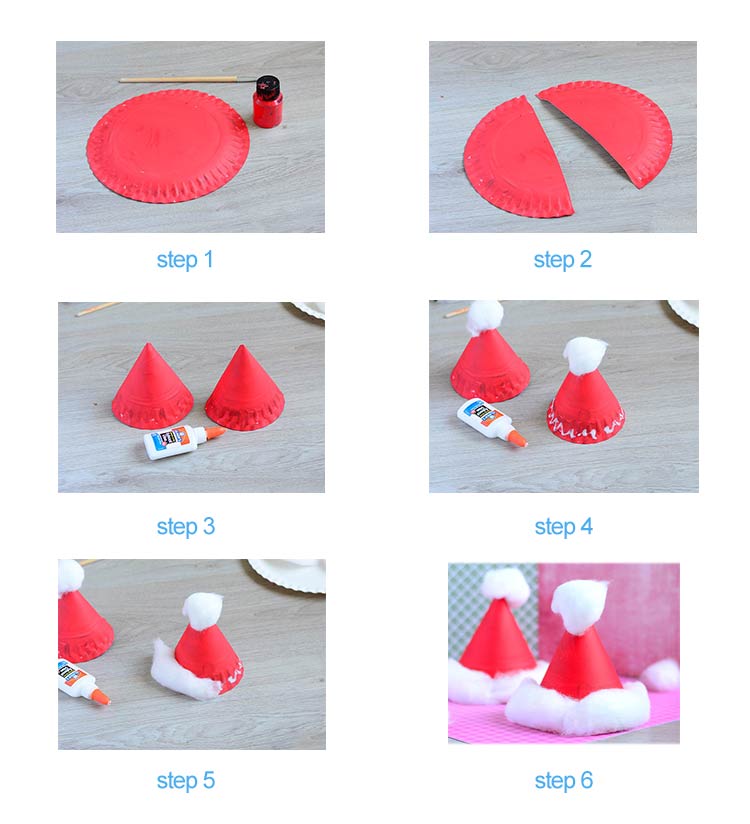 step 1

step 2

step 3

step 4

step 5

step 6