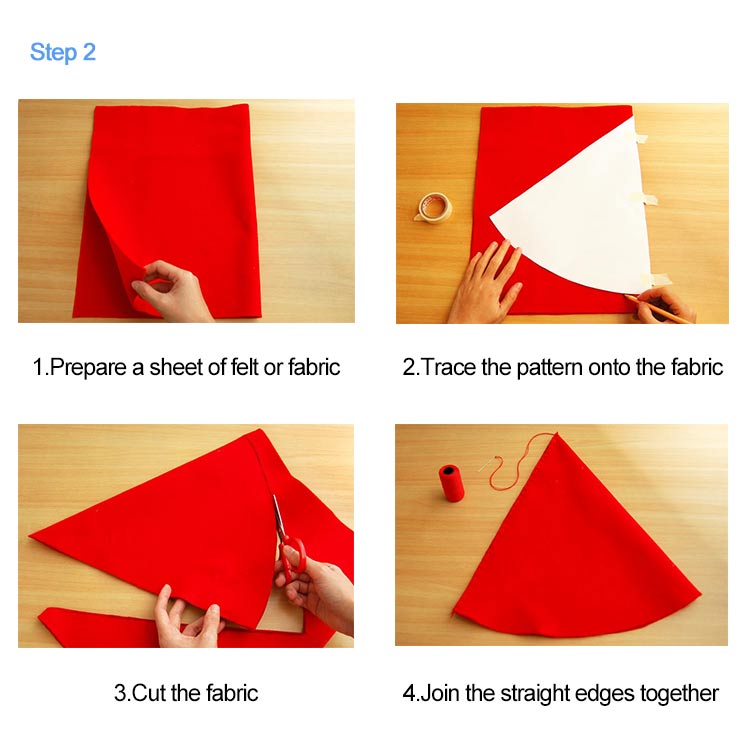 Step 2

1.Prepare a sheet of felt or fabric

2.Trace the pattern onto the fabric

3.Cut the fabric

4.Join the straight edges together